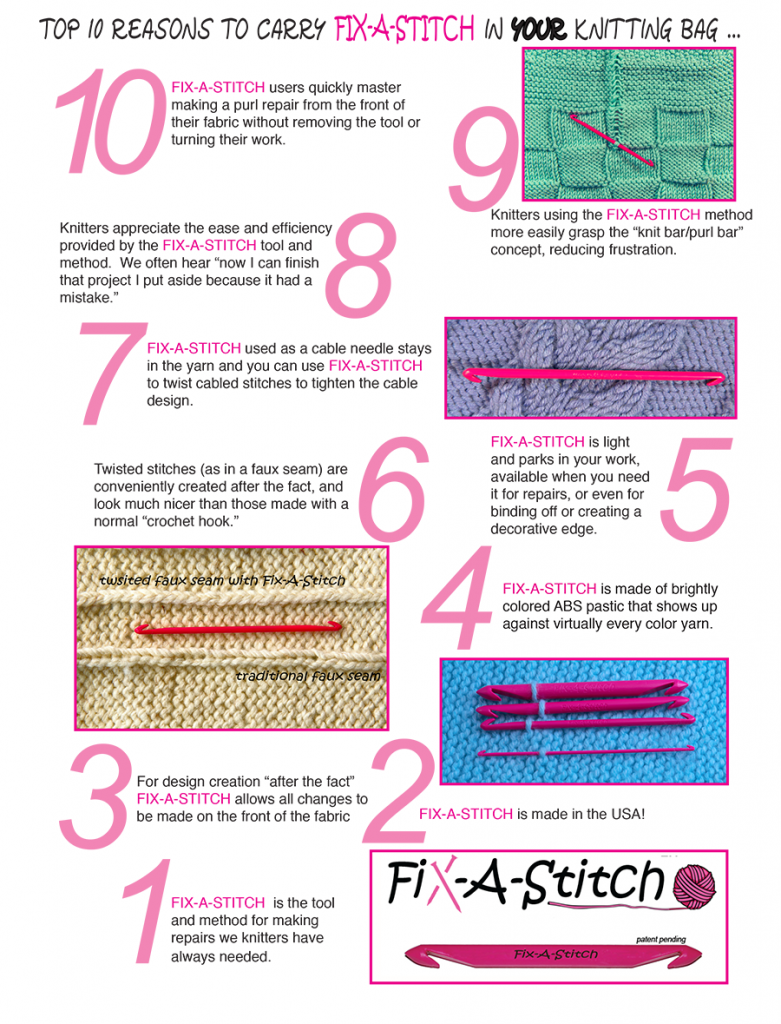 TOP 10 REASONS TO CARRY FIX-A-STITCH IN YOUR KNITTING BAG ...

10

FIX-A-STITCH users quickly master making a purl repair from the front of their fabric without removing the tool or turning their work.

9

Knitters using the FIX-A-STITCH method more easily grasp the "knit bar/purl bar" concept, reducing frustration.

8

Knitters appreciate the ease and efficiency provided by the FIX-A-STITCH tool and method. We often hear "now I can finish that project I put aside because it had a mistake."

7

FIX-A-STITCH used as a cable needle stays in the yarn and you can use FIX-A-STITCH to twist cabled stitches to tighten the cable design.

6

Twisted stitches (as in a faux seam) are conveniently created after the fact, and look much nicer than those made with a normal "crochet hook."

5

FIX-A-STITCH is light and parks in your work, available when you need it for repairs, or even for binding off or creating a decorative edge.

twisted faux seam with Fix-A-Stitch

traditional faux seam

4

FIX-A-STITCH is made of brightly colored ABS pastic that shows up against virtually every color yarn.

3

For design creation "after the fact" FIX-A-STITCH allows all changes to be made on the front of the fabric

2

FIX-A-STITCH is made in the USA!

1

FIX-A-STITCH is the tool and method for making repairs we knitters have always needed.

Fix-A-Stitch

patent pending

Fix-A-Stitch